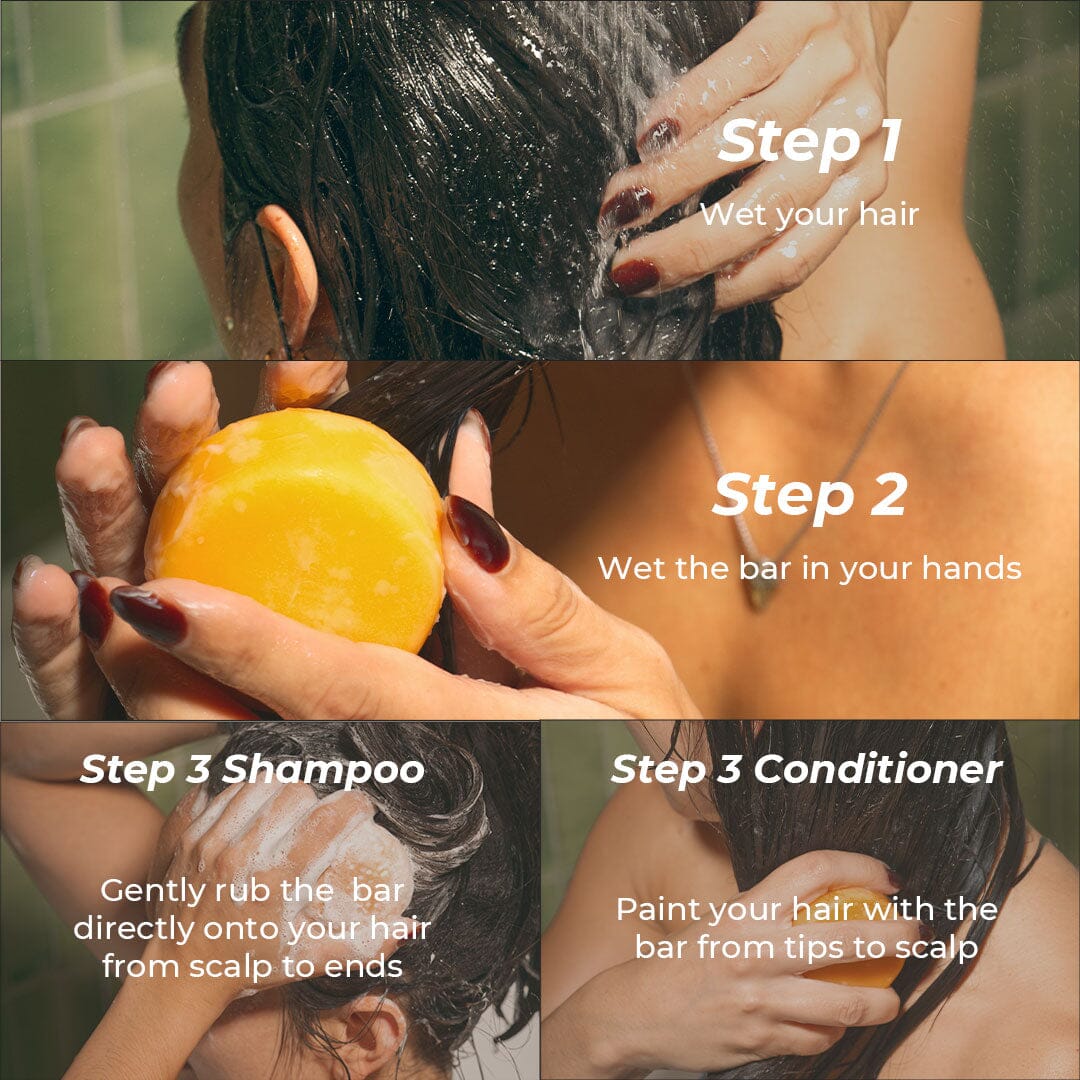 Step 1
Wet your hair

Step 2
Wet the bar in your hands

Step 3 Shampoo
Gently rub the bar directly onto your hair from scalp to ends

Step 3 Conditioner
Paint your hair with the bar from tips to scalp